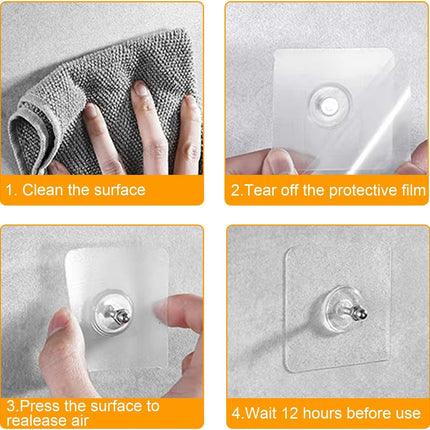 1. Clean the surface

2.Tear off the protective film

3.Press the surface to realease air

4.Wait 12 hours before use