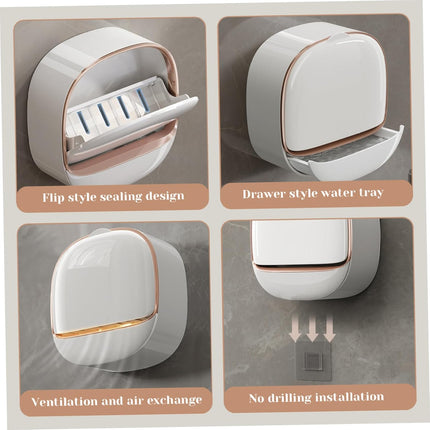 Flip style sealing design

Drawer style water tray

Ventilation and air exchange

No drilling installation