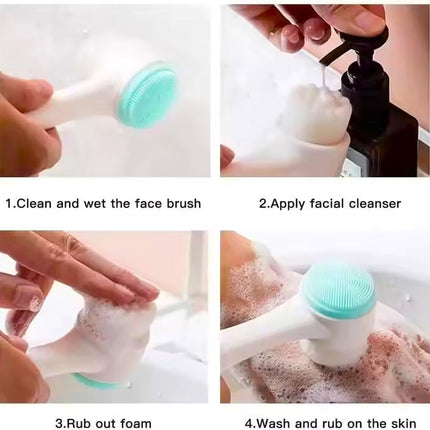 1.Clean and wet the face brush

2.Apply facial cleanser

3.Rub out foam

4.Wash and rub on the skin