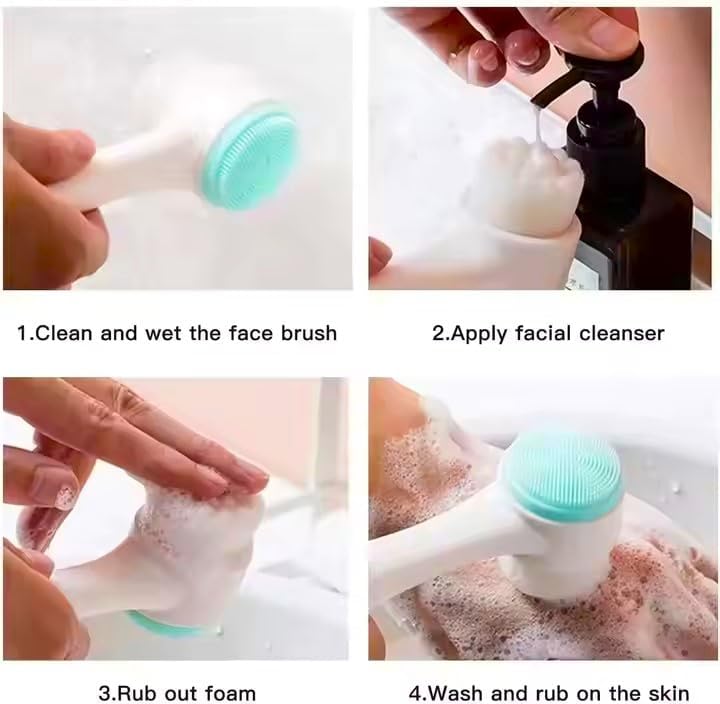 1.Clean and wet the face brush

2.Apply facial cleanser

3.Rub out foam

4.Wash and rub on the skin