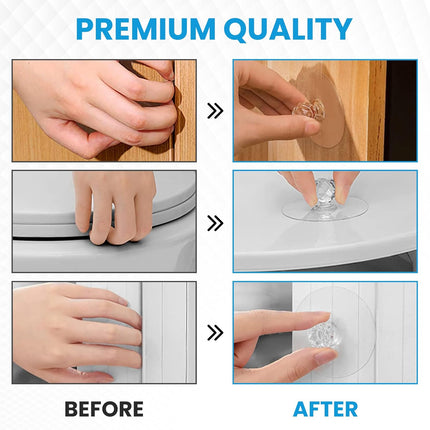 PREMIUM QUALITY

BEFORE

AFTER