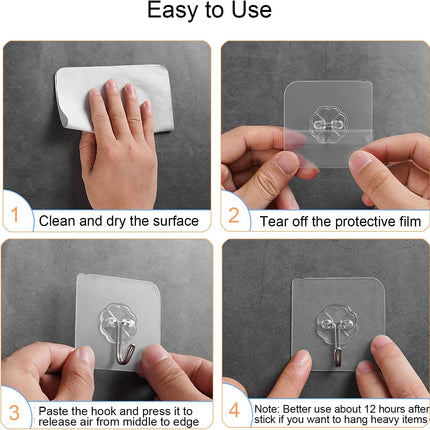 Easy to Use

1 Clean and dry the surface

2 Tear off the protective film

3 Paste the hook and press it to release air from middle to edge

4 Note: Better use about 12 hours after stick if you want to hang heavy items